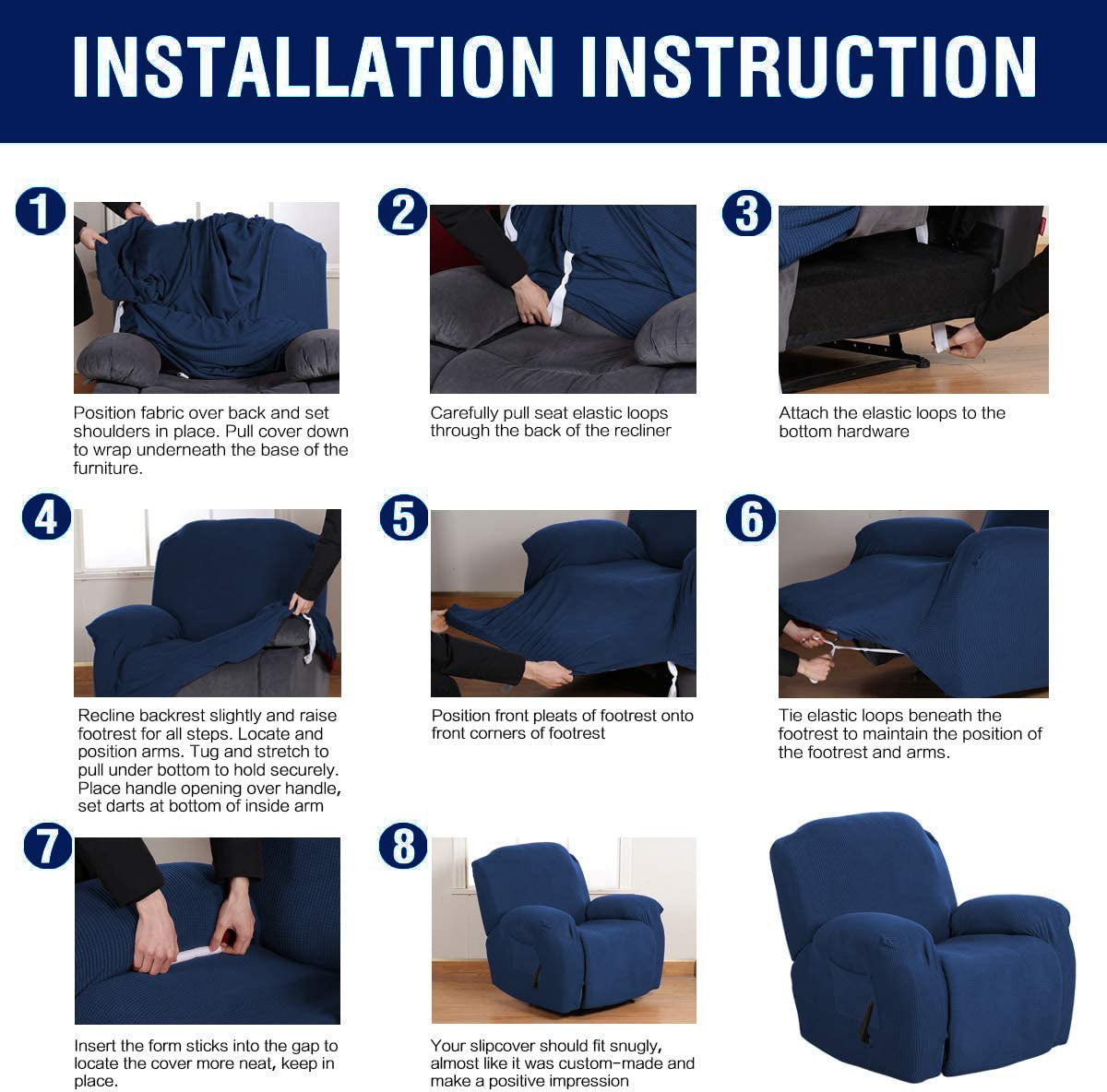 INSTALLATION INSTRUCTION

1

Position fabric over back and set shoulders in place. Pull cover down to wrap underneath the base of the furniture.

2

Carefully pull seat elastic loops through the back of the recliner

3

Attach the elastic loops to the bottom hardware

4

Recline backrest slightly and raise footrest for all steps. Locate and position arms. Tug and stretch to pull under bottom to hold securely. Place handle opening over handle, set darts at bottom of inside arm

5

Position front pleats of footrest onto front corners of footrest

6

Tie elastic loops beneath the footrest to maintain the position of the footrest and arms.

7

Insert the form sticks into the gap to locate the cover more neat, keep in place.

8

Your slipcover should fit snugly, almost like it was custom-made and make a positive impression