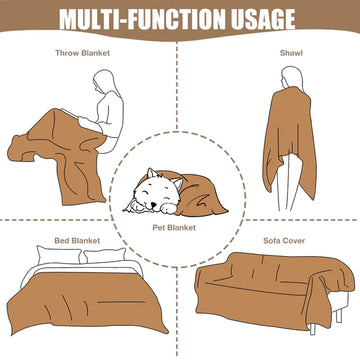 MULTI-FUNCTION USAGE

Throw Blanket

Shawl

Pet Blanket

Bed Blanket

Sofa Cover