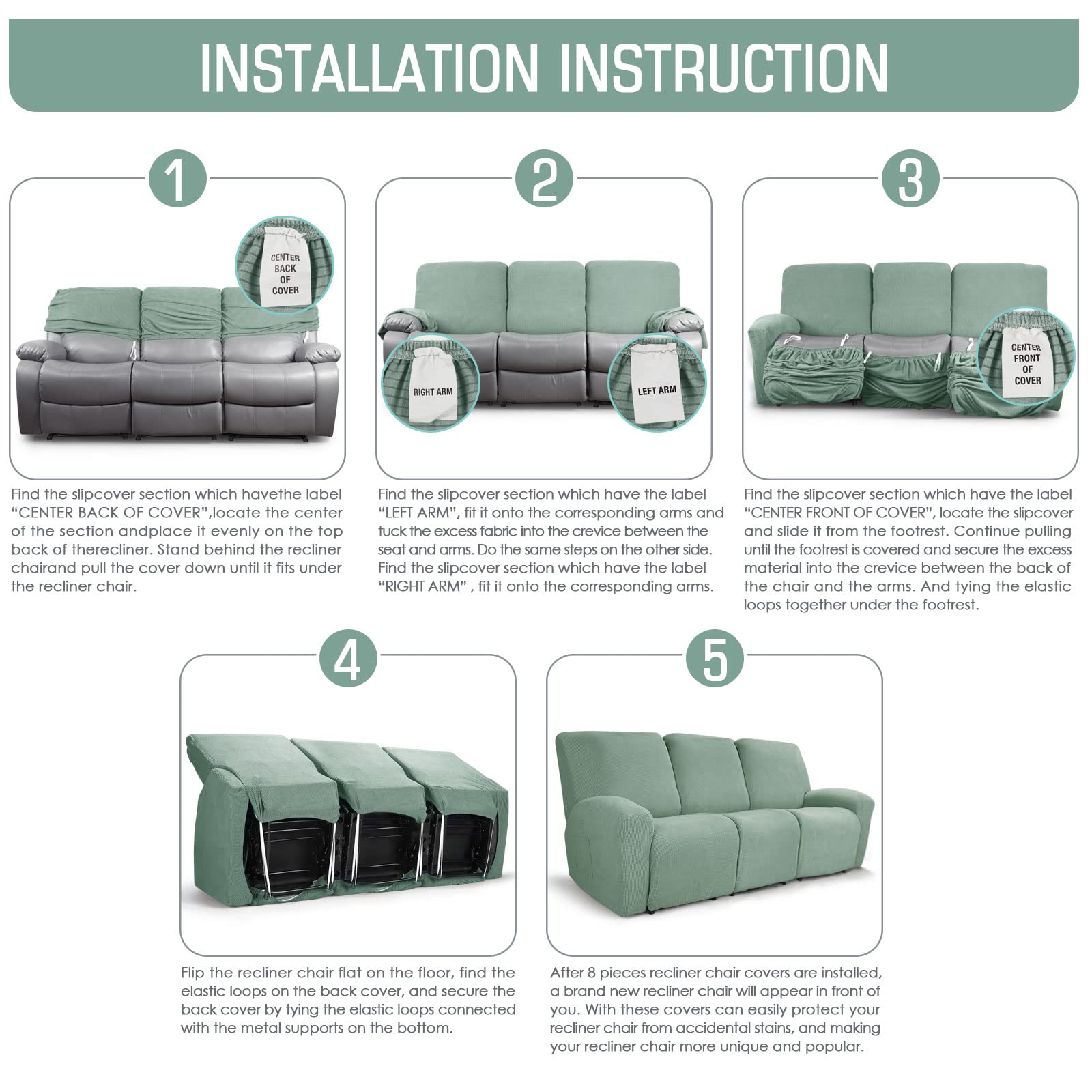 INSTALLATION INSTRUCTION

1

CENTER BACK OF COVER

Find the slipcover section which havethe label "CENTER BACK OF COVER",locate the center of the section andplace it evenly on the top back of therecliner. Stand behind the recliner chairand pull the cover down until it fits under the recliner chair.

2

RIGHT ARM

LEFT ARM

Find the slipcover section which have the label "LEFT ARM", fit it onto the corresponding arms and tuck the excess fabric into the crevice between the seat and arms. Do the same steps on the other side. Find the slipcover section which have the label "RIGHT ARM" , fit it onto the corresponding arms.

3

CENTER FRONT OF COVER

Find the slipcover section which have the label "CENTER FRONT OF COVER", locate the slipcover and slide it from the footrest. Continue pulling until the footrest is covered and secure the excess material into the crevice between the back of the chair and the arms. And tying the elastic loops together under the footrest.

4

Flip the recliner chair flat on the floor, find the elastic loops on the back cover, and secure the back cover by tying the elastic loops connected with the metal supports on the bottom.

5

After 8 pieces recliner chair covers are installed, a brand new recliner chair will appear in front of you. With these covers can easily protect your recliner chair from accidental stains, and making your recliner chair more unique and popular.