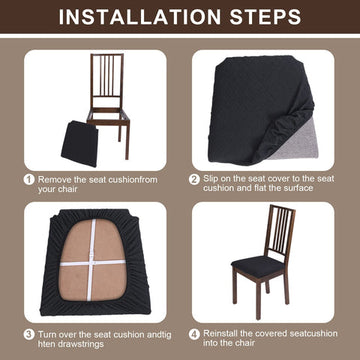 INSTALLATION STEPS

1 Remove the seat cushionfrom your chair

2 Slip on the seat cover to the seat cushion and flat the surface

3 Turn over the seat cushion andtig hten drawstrings

4 Reinstall the covered seatcushion into the chair