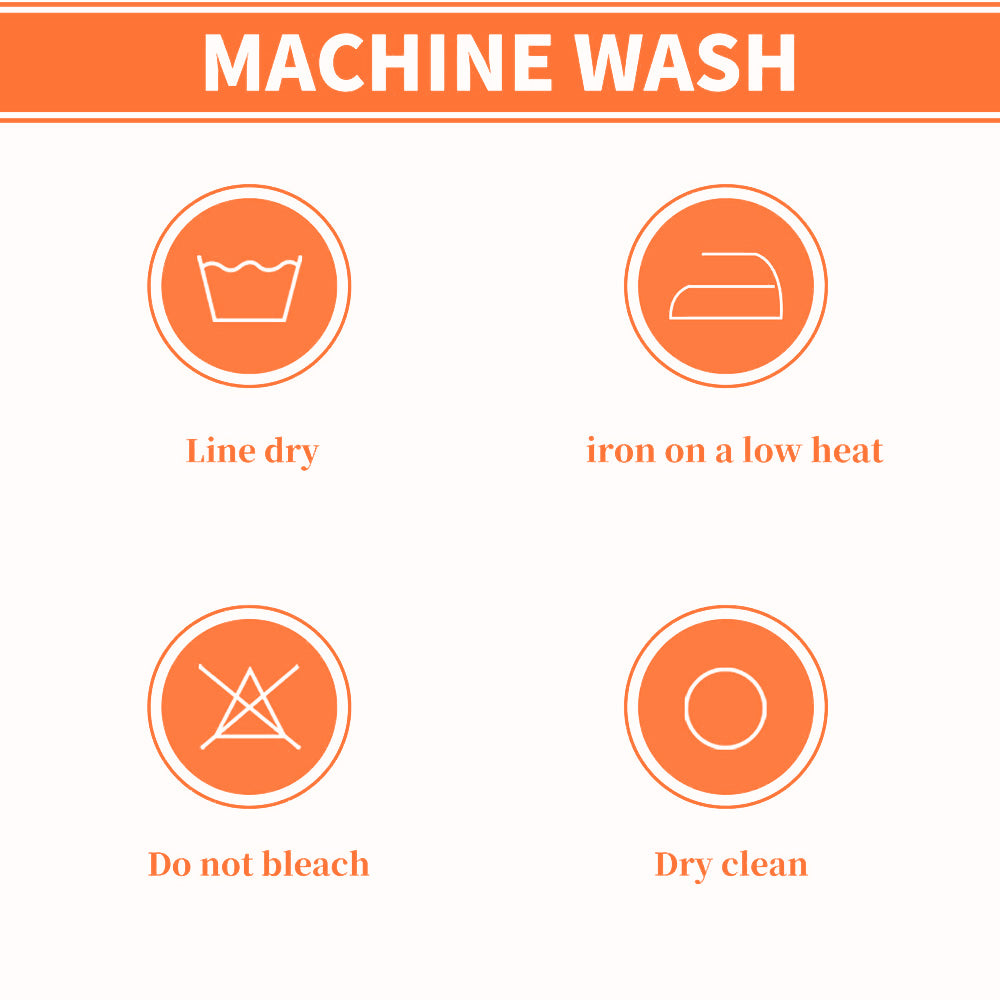 MACHINE WASH

Line dry

iron on a low heat

Do not bleach

Dry clean