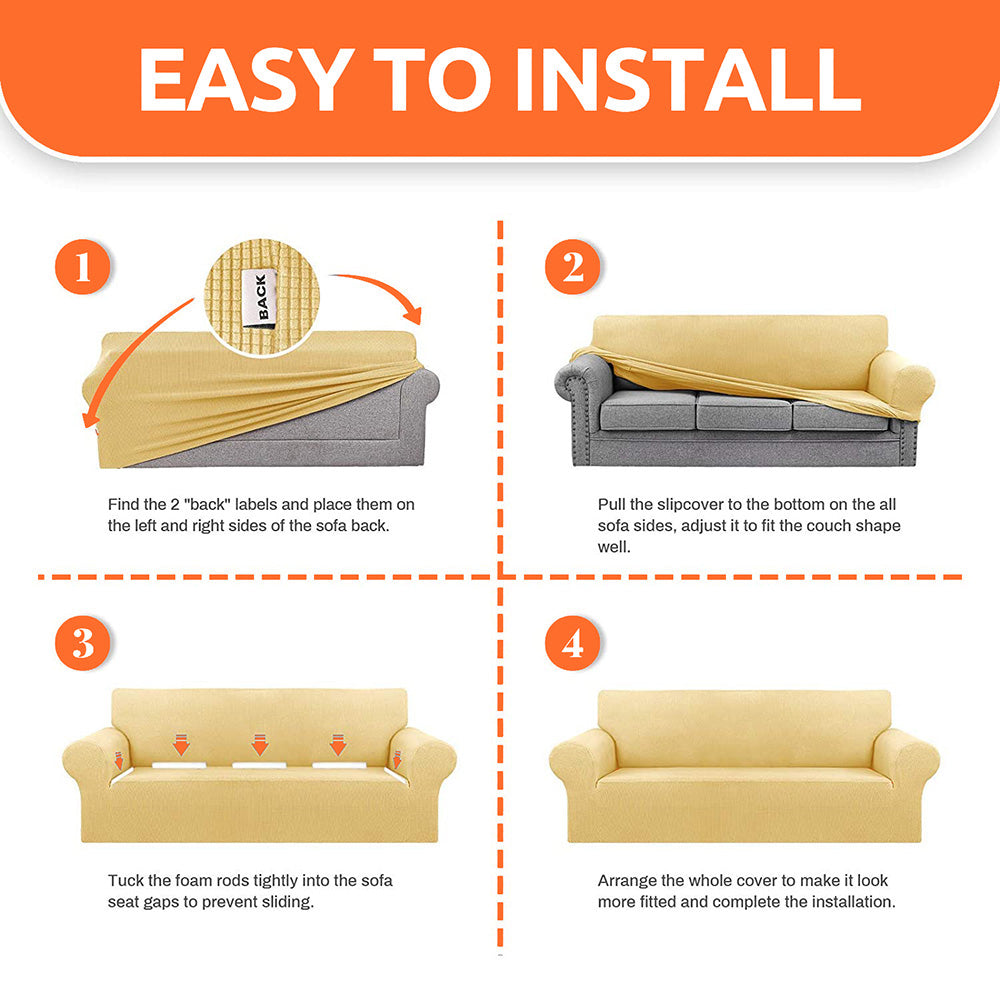 EASY TO INSTALL

1

BACK

Find the 2 "back" labels and place them on the left and right sides of the sofa back.

2

Pull the slipcover to the bottom on the all sofa sides, adjust it to fit the couch shape well.

3

Tuck the foam rods tightly into the sofa seat gaps to prevent sliding.

4

Arrange the whole cover to make it look more fitted and complete the installation.