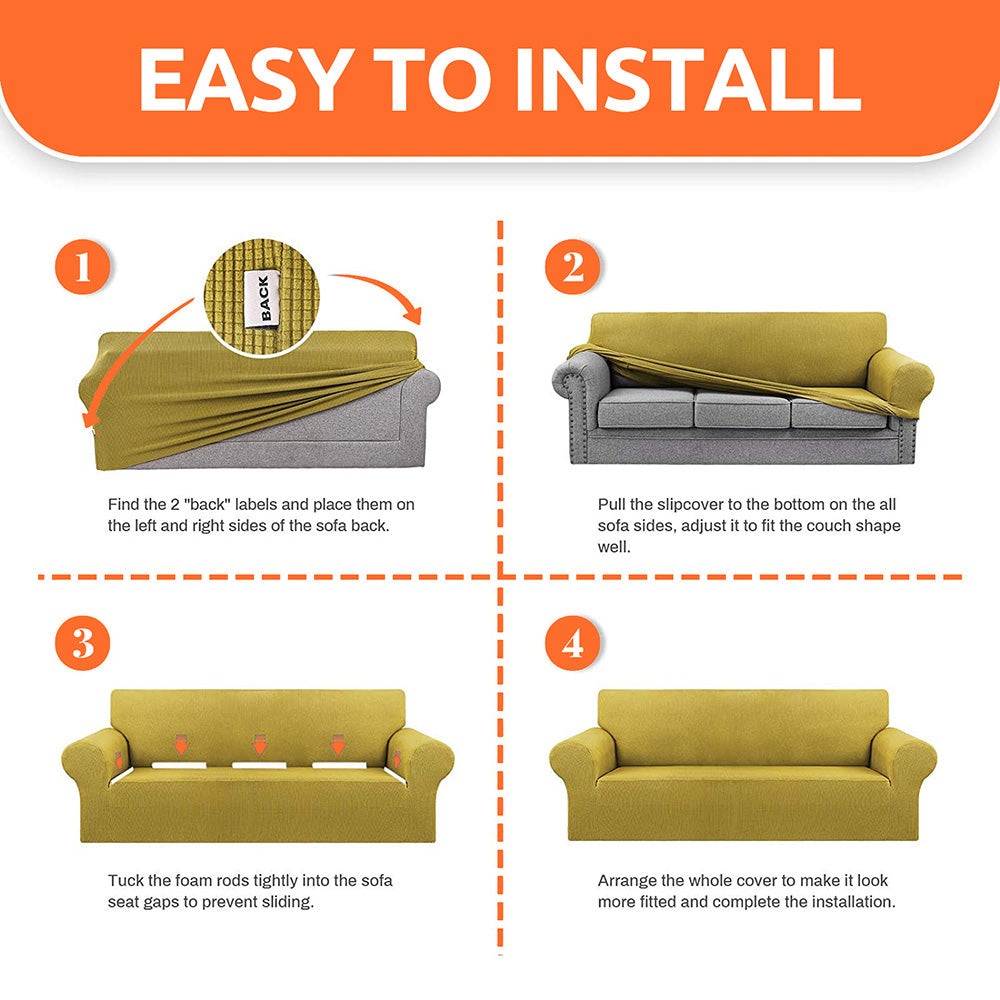 EASY TO INSTALL

1

BACK

Find the 2 "back" labels and place them on the left and right sides of the sofa back.

2

Pull the slipcover to the bottom on the all sofa sides, adjust it to fit the couch shape well.

3

Tuck the foam rods tightly into the sofa seat gaps to prevent sliding.

4

Arrange the whole cover to make it look more fitted and complete the installation.