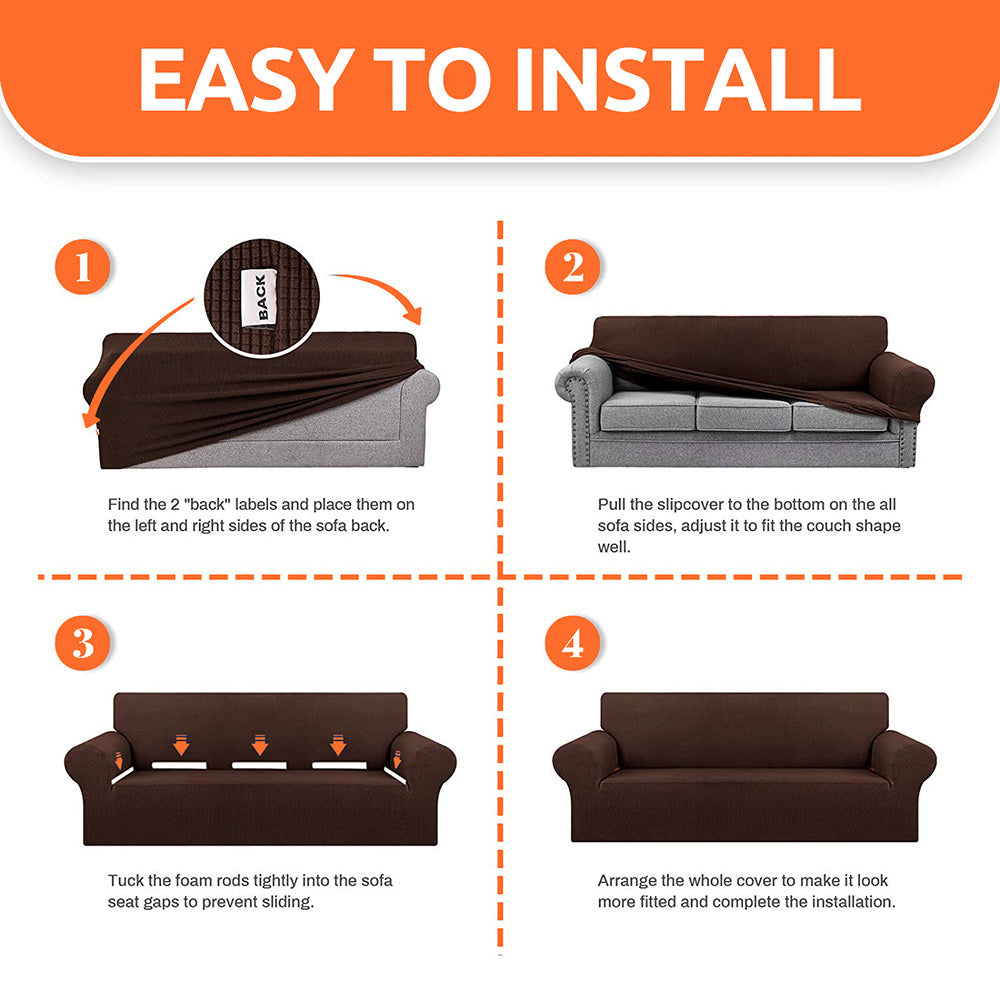 EASY TO INSTALL

1

BACK

Find the 2 "back" labels and place them on the left and right sides of the sofa back.

2

Pull the slipcover to the bottom on the all sofa sides, adjust it to fit the couch shape well.

3

Tuck the foam rods tightly into the sofa seat gaps to prevent sliding.

4

Arrange the whole cover to make it look more fitted and complete the installation.