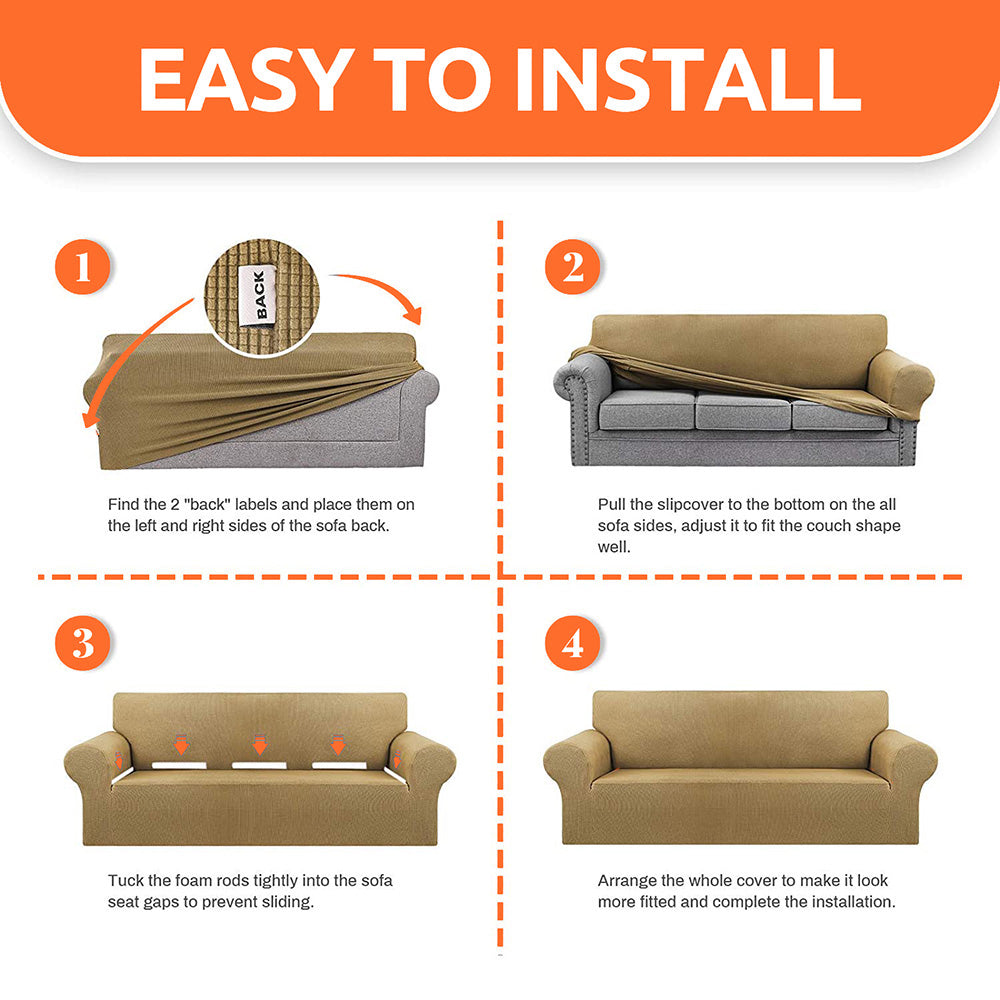 EASY TO INSTALL

1

BACK

Find the 2 "back" labels and place them on the left and right sides of the sofa back.

2

Pull the slipcover to the bottom on the all sofa sides, adjust it to fit the couch shape well.

3

Tuck the foam rods tightly into the sofa seat gaps to prevent sliding.

4

Arrange the whole cover to make it look more fitted and complete the installation.