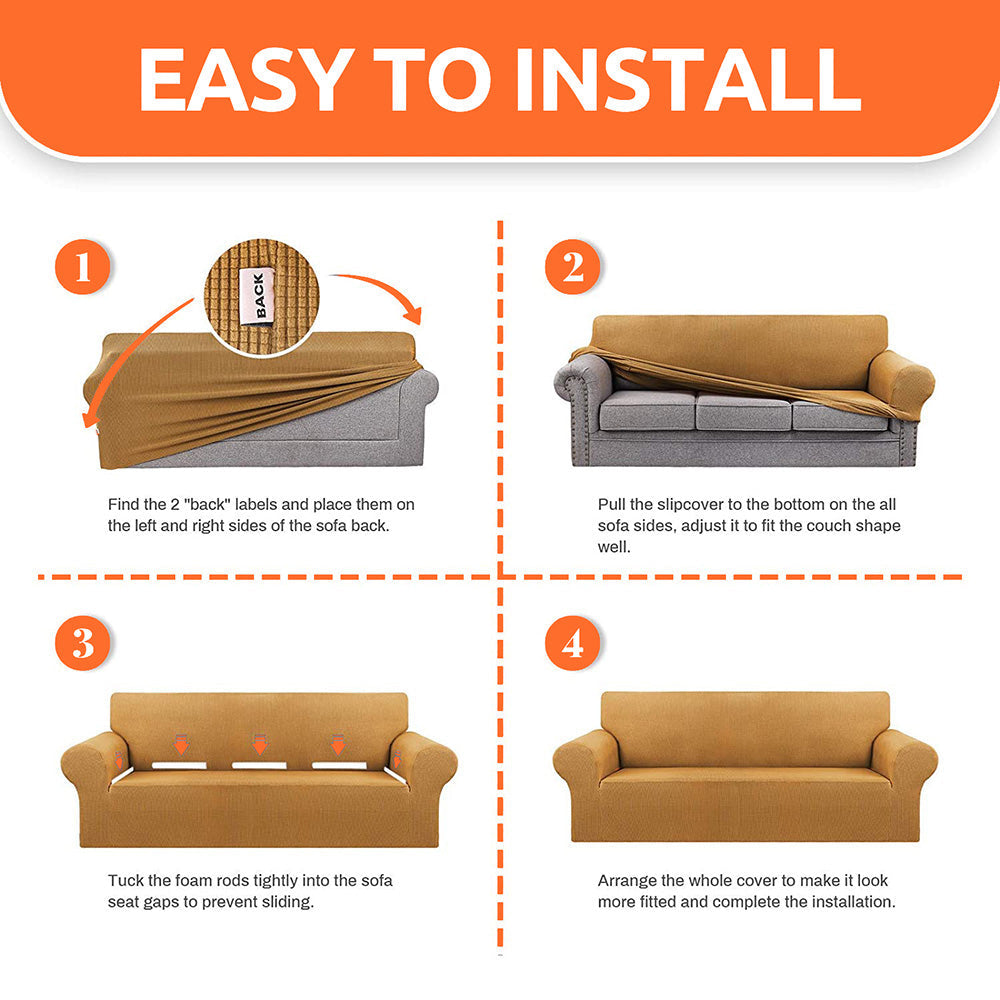 EASY TO INSTALL

1

BACK

Find the 2 "back" labels and place them on the left and right sides of the sofa back.

2

Pull the slipcover to the bottom on the all sofa sides, adjust it to fit the couch shape well.

3

Tuck the foam rods tightly into the sofa seat gaps to prevent sliding.

4

Arrange the whole cover to make it look more fitted and complete the installation.