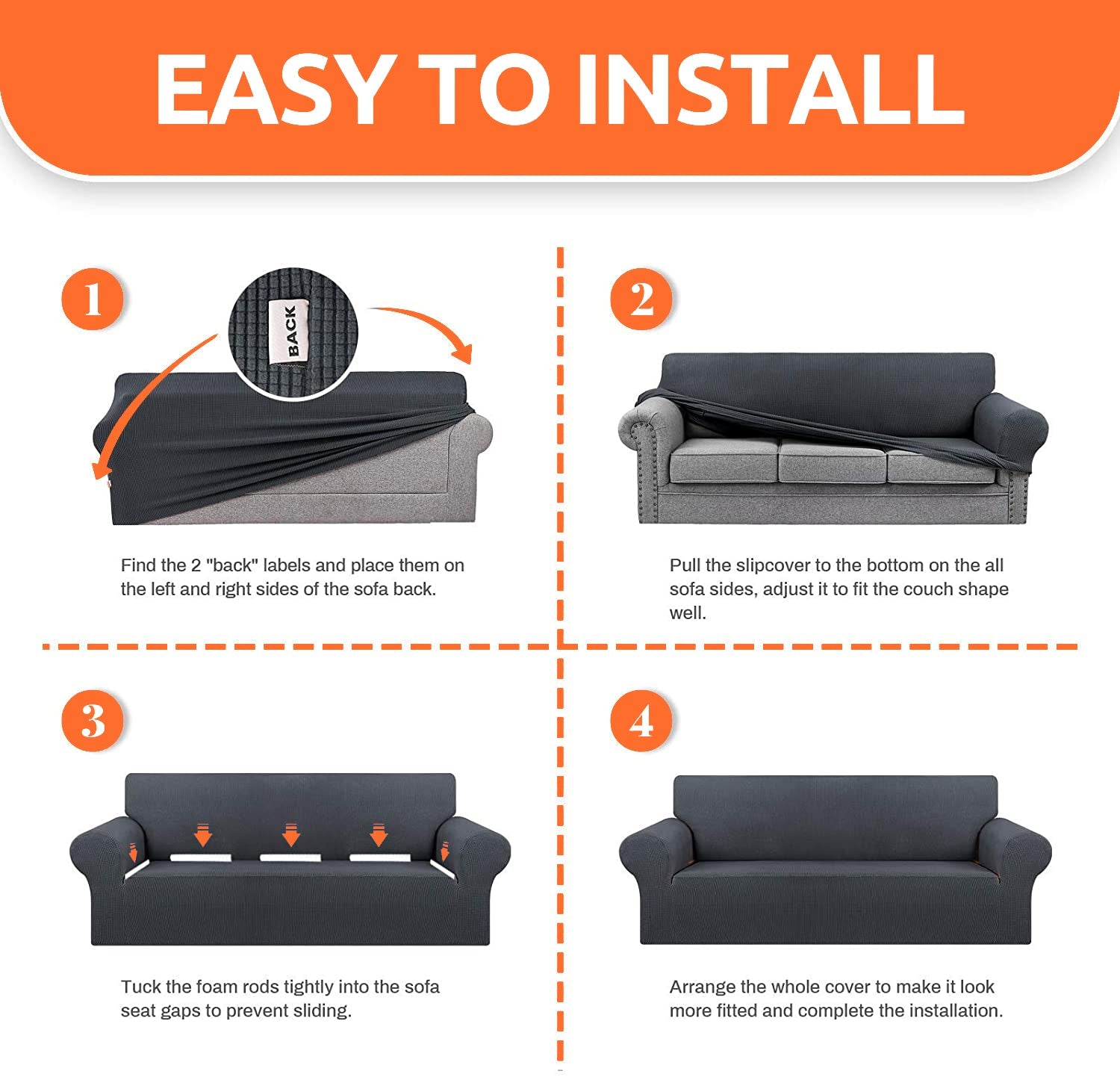 EASY TO INSTALL

1

BACK

Find the 2 "back" labels and place them on the left and right sides of the sofa back.

2

Pull the slipcover to the bottom on the all sofa sides, adjust it to fit the couch shape well.

3

Tuck the foam rods tightly into the sofa seat gaps to prevent sliding.

4

Arrange the whole cover to make it look more fitted and complete the installation.