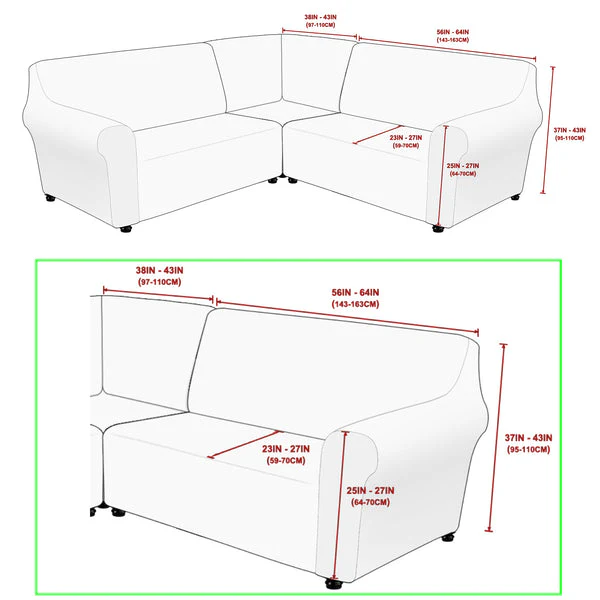 38IN - 43IN
(97-110CM)

56IN - 64IN
(143-163CM)

37IN - 43IN
(95-110CM)

23IN - 27IN
(59-70CM)

25IN - 27IN
(64-70CM)

38IN - 43IN
(97-110CM)

56IN - 64IN
(143-163CM)

37IN - 43IN
(95-110CM)

23IN - 27IN
(59-70CM)

25IN - 27IN
(64-70CM)