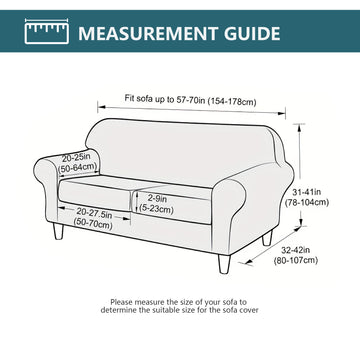 MEASUREMENT GUIDE

Fit sofa up to 57-70in (154-178cm)

20-25in (50-64cm)

2-9in (5-23cm)

20-27.5in (50-70cm)

31-41in (78-104cm)

32-42in (80-107cm)

Please measure the size of your sofa to determine the suitable size for the sofa cover