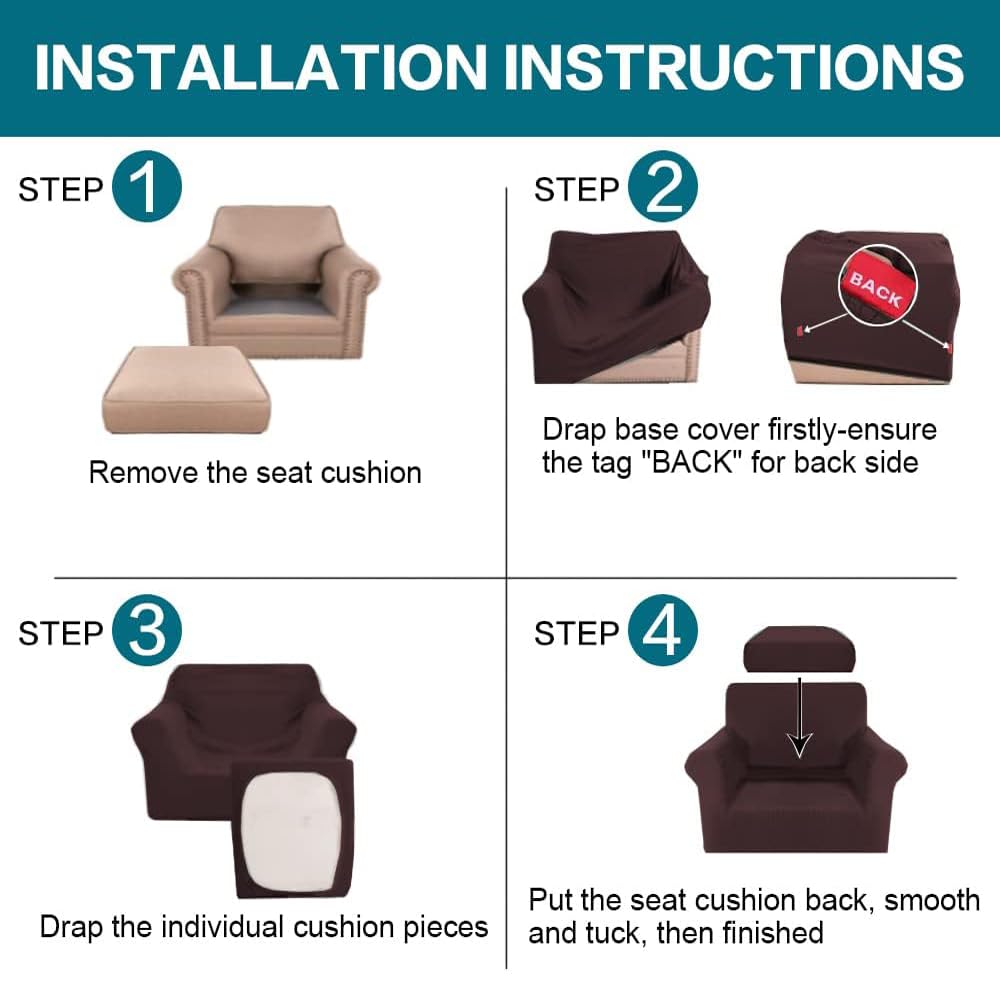 INSTALLATION INSTRUCTIONS

STEP 1

Remove the seat cushion

STEP 2

BACK

Drap base cover firstly-ensure the tag "BACK" for back side

STEP 3

Drap the individual cushion pieces

STEP 4

Put the seat cushion back, smooth and tuck, then finished