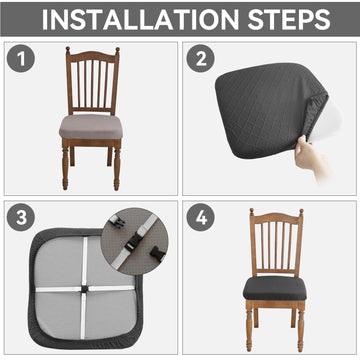 INSTALLATION STEPS

1

2

3

4