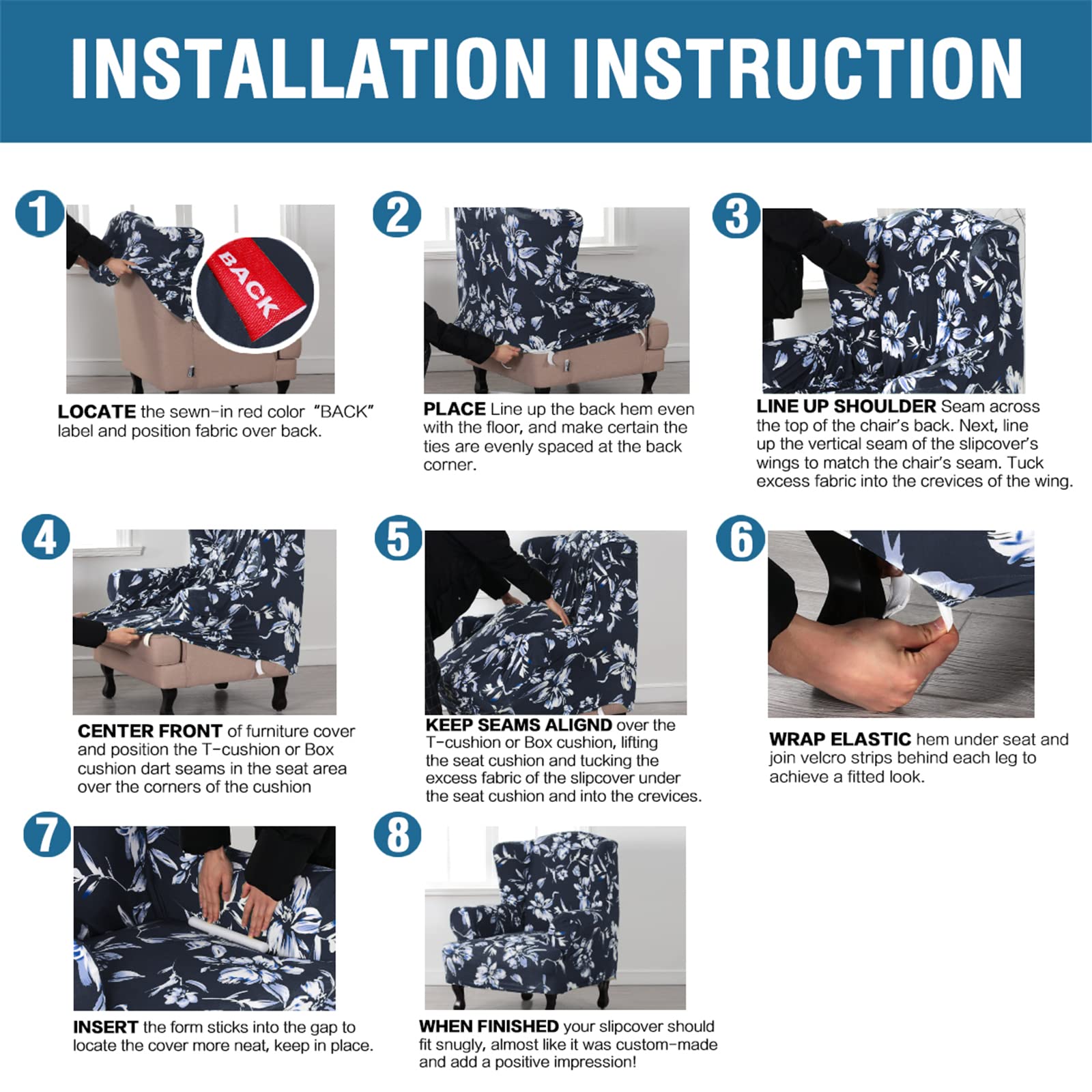 INSTALLATION INSTRUCTION

1

BACK

LOCATE the sewn-in red color "BACK" label and position fabric over back.

2

PLACE Line up the back hem even with the floor, and make certain the ties are evenly spaced at the back corner.

3

LINE UP SHOULDER Seam across the top of the chair's back. Next, line up the vertical seam of the slipcover's wings to match the chair's seam. Tuck excess fabric into the crevices of the wing.

4

CENTER FRONT of furniture cover and position the T-cushion or Box cushion dart seams in the seat area over the corners of the cushion

5

KEEP SEAMS ALIGND over the T-cushion or Box cushion, lifting the seat cushion and tucking the excess fabric of the slipcover under the seat cushion and into the crevices.

6

WRAP ELASTIC hem under seat and join velcro strips behind each leg to achieve a fitted look.

7

INSERT the form sticks into the gap to locate the cover more neat, keep in place.

8

WHEN FINISHED your slipcover should fit snugly, almost like it was custom-made and add a positive impression!