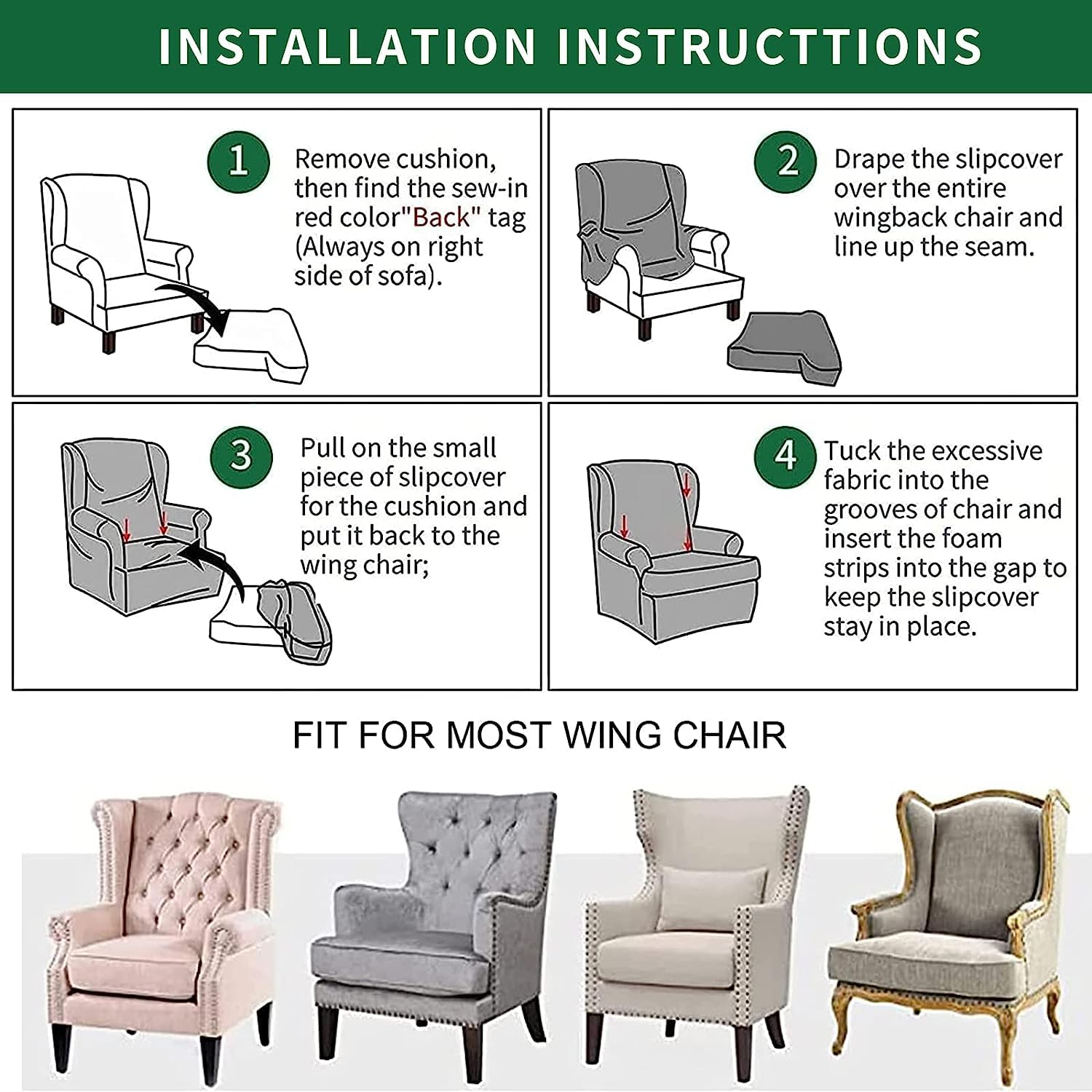 INSTALLATION INSTRUCTTIONS

1

Remove cushion, then find the sew-in red color"Back" tag (Always on right side of sofa).

2

Drape the slipcover over the entire wingback chair and line up the seam.

3

Pull on the small piece of slipcover for the cushion and put it back to the wing chair;

4

Tuck the excessive fabric into the grooves of chair and insert the foam strips into the gap to keep the slipcover stay in place.

FIT FOR MOST WING CHAIR