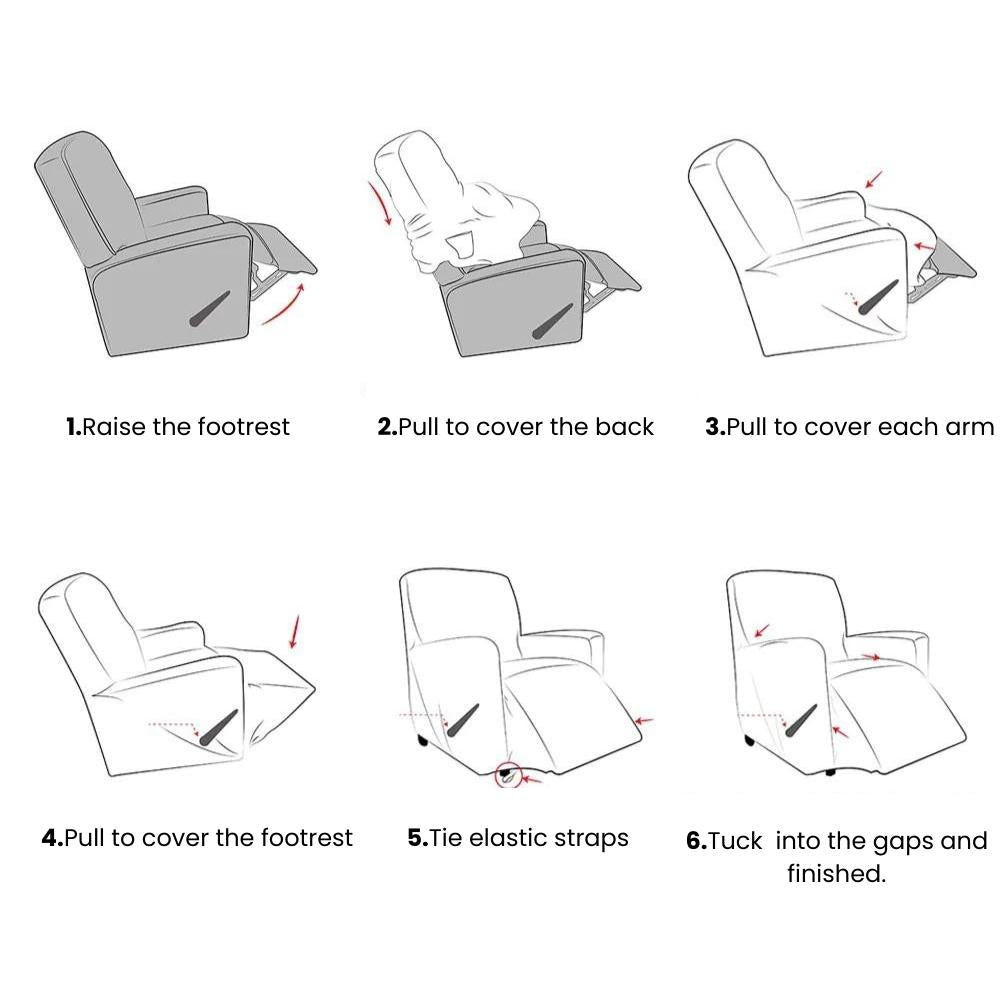 1.Raise the footrest

2.Pull to cover the back

3.Pull to cover each arm

4.Pull to cover the footrest

5.Tie elastic straps

6.Tuck into the gaps and finished.